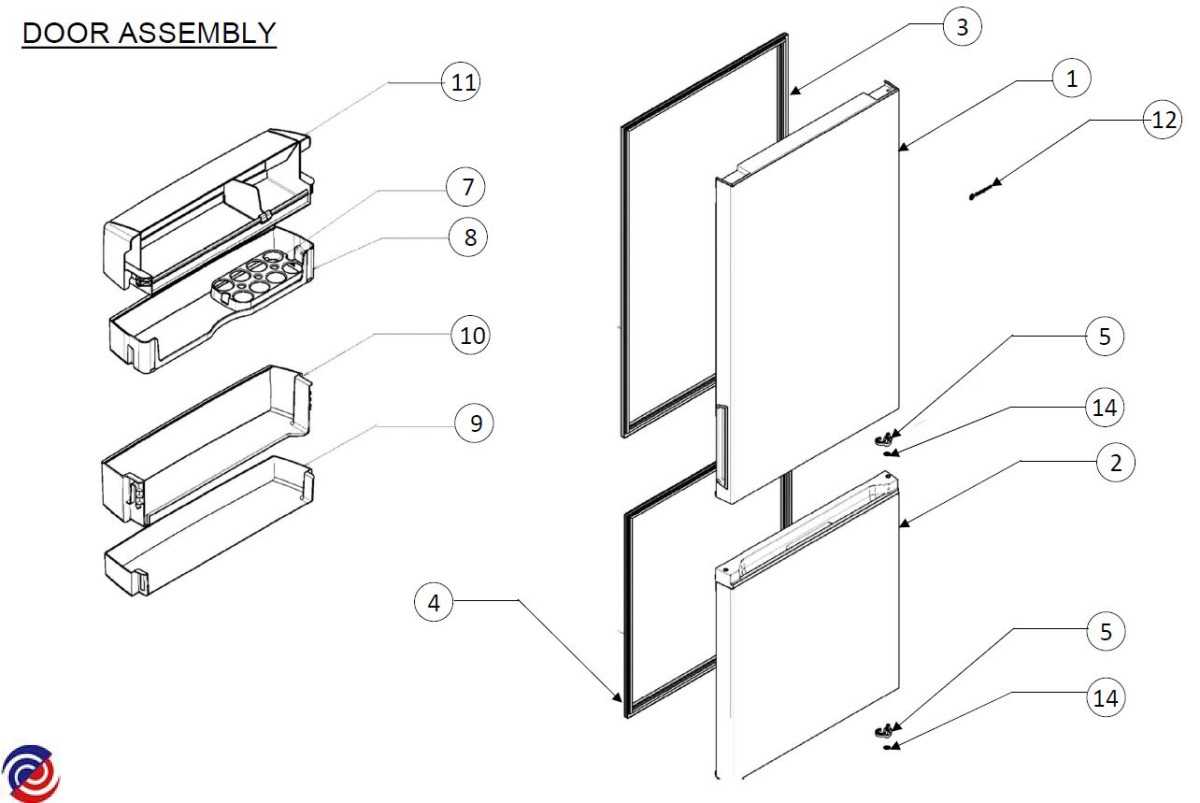 DOOR ASSEMBLY

11
7
8
10
9
3
1
12
5
14
2
4
5
14